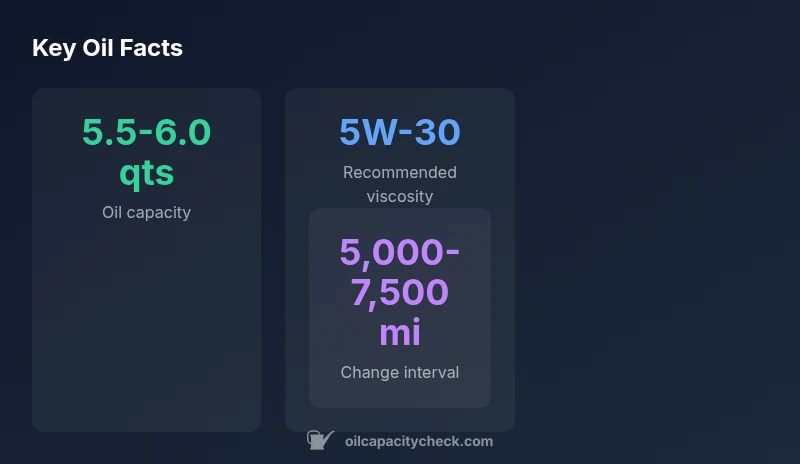 Key Oil Facts

5.5-6.0 qts
Oil capacity

5W-30
Recommended viscosity

5,000-7,500 mi
Change interval

oilcapacitycheck.com